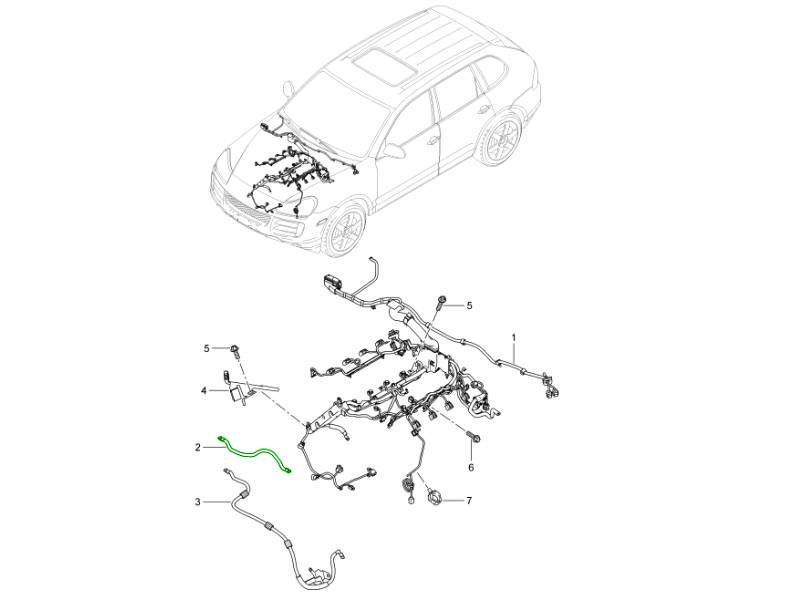 5
1
5
4
2
6
3
7