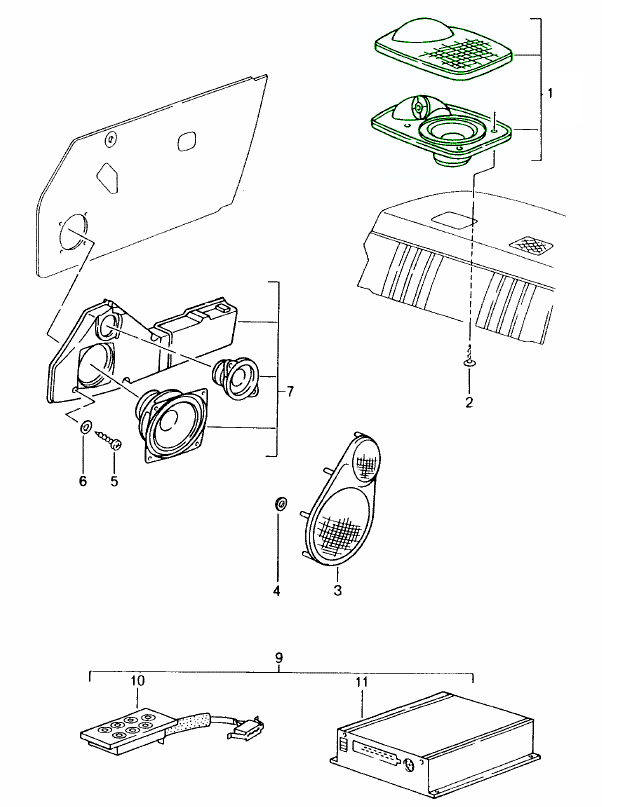 1
2
7
6
5
4
3
9
10
11