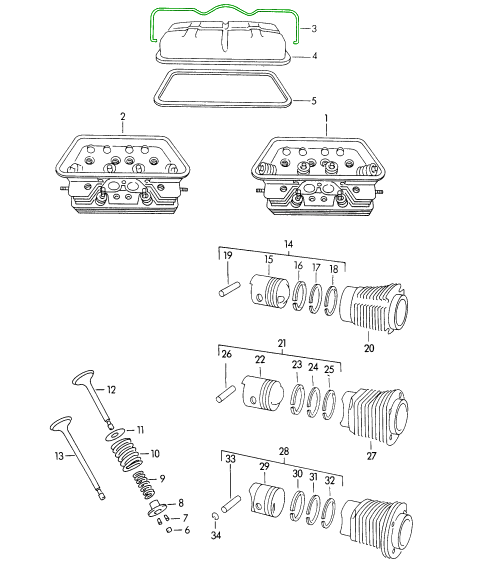 3
4
5
2
1
14
19
15
16
17
18
20
21
26
22
23
24
25
27
12
11
10
13
9
8
7
6
28
33
29
30
31
32
34