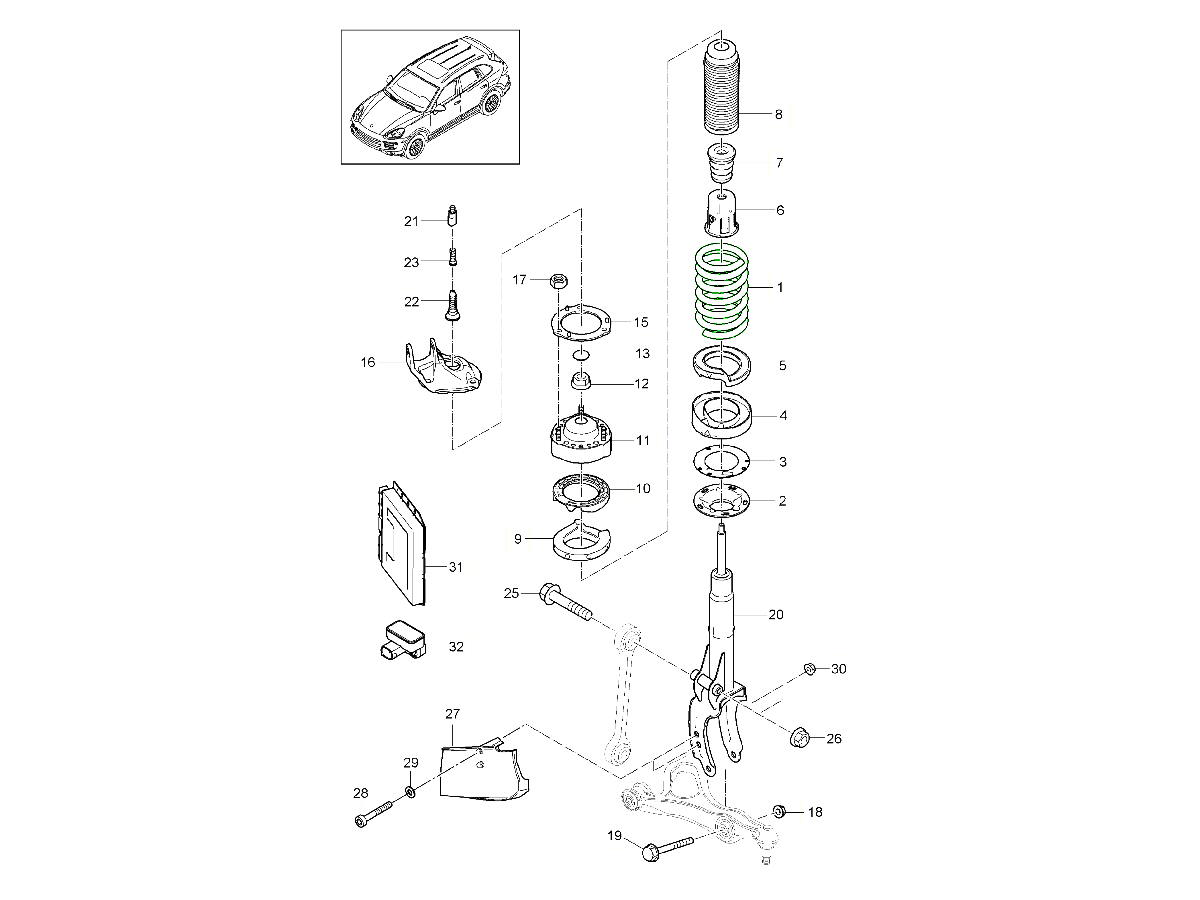 8
7
6
1
5
4
3
2
21
23
22
16
17
15
13
12
11
10
9
31
32
25
20
30
26
27
29
28
18
19