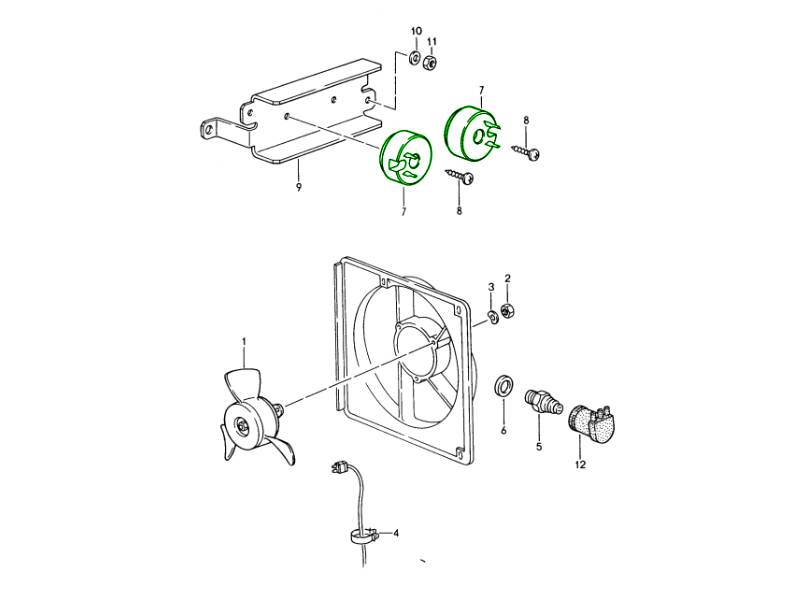 10
11
7
8
9
7
8
3
2
1
6
5
12
4