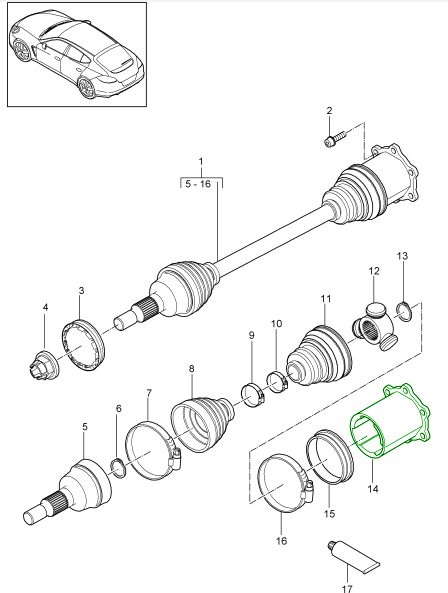 2
1
5 - 16
13
12
3
11
4
10
9
8
7
6
5
14
15
16
17