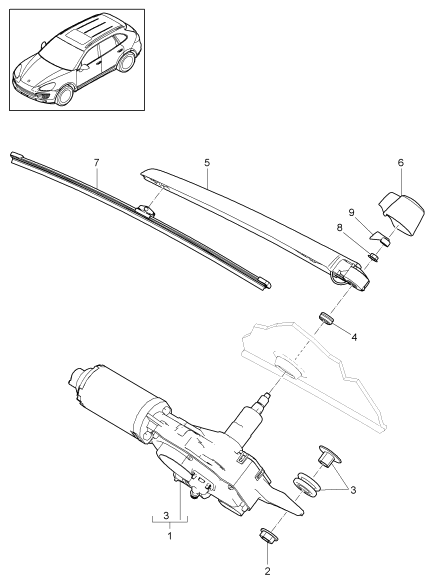 7
5
6
9
8
4
3
3
1
2