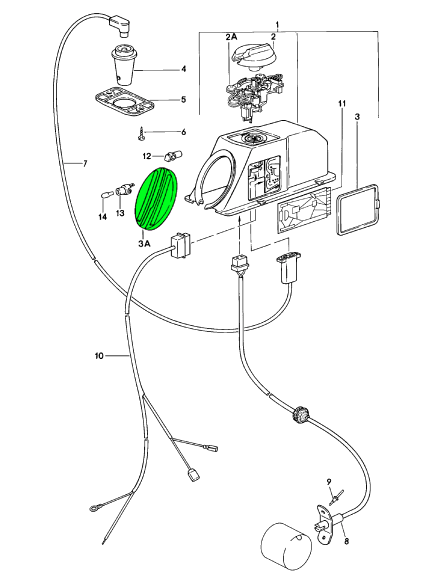 1
2A
2
4
5
11
3
6
12
7
14
13
3A
10
9
8