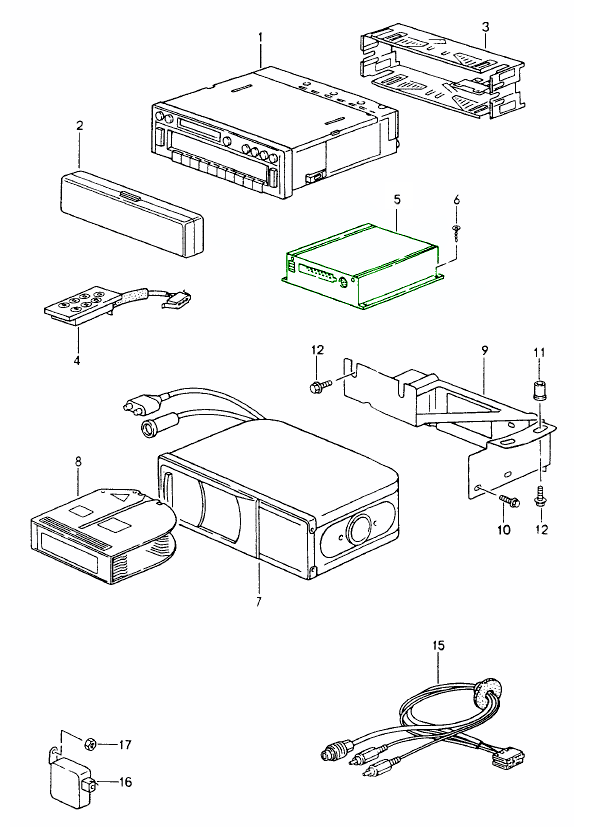 1
3
2
5
6
4
12
9
11
8
10
12
7
15
17
16