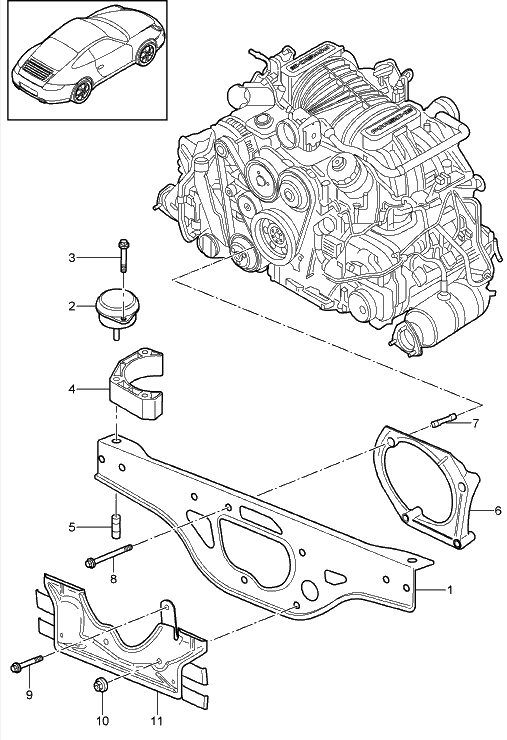 3
2
4
7
6
5
8
1
9
10
11