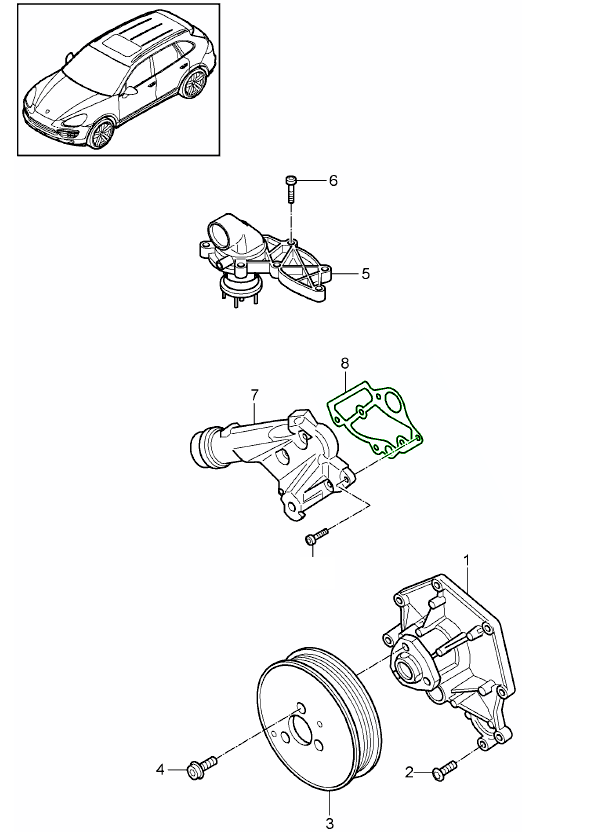 6

5

8

7

1

4

2

3