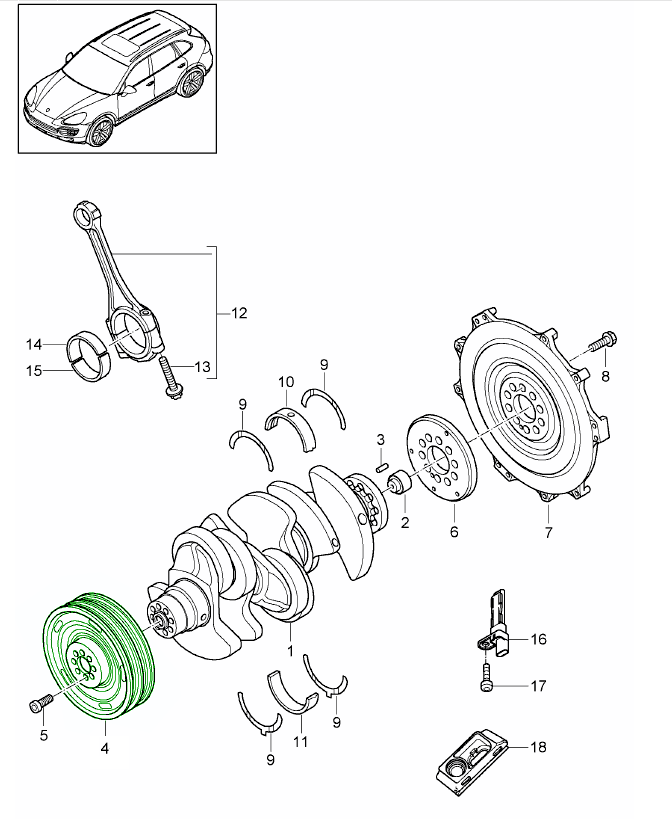 12
14
15
13
9
10
9
3
8
2
6
7
1
16
17
5
4
9
11
9
18