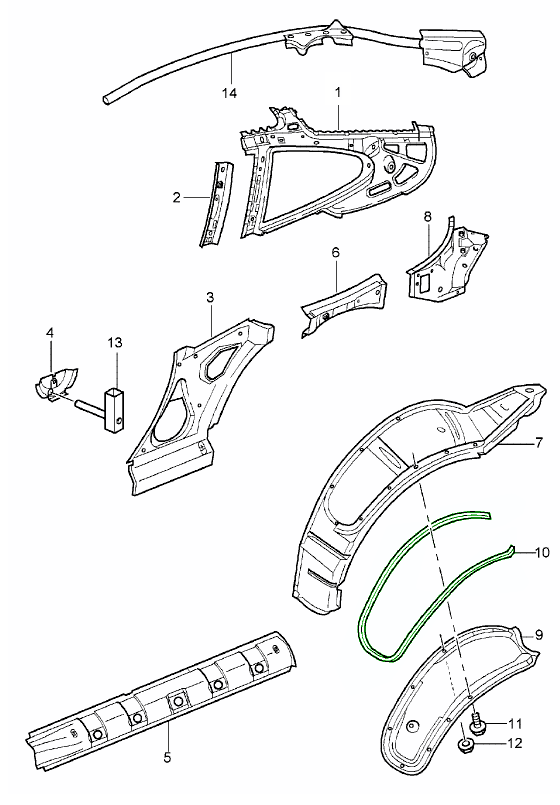 14
1
2
8
6
3
4
13
7
10
9
11
12
5