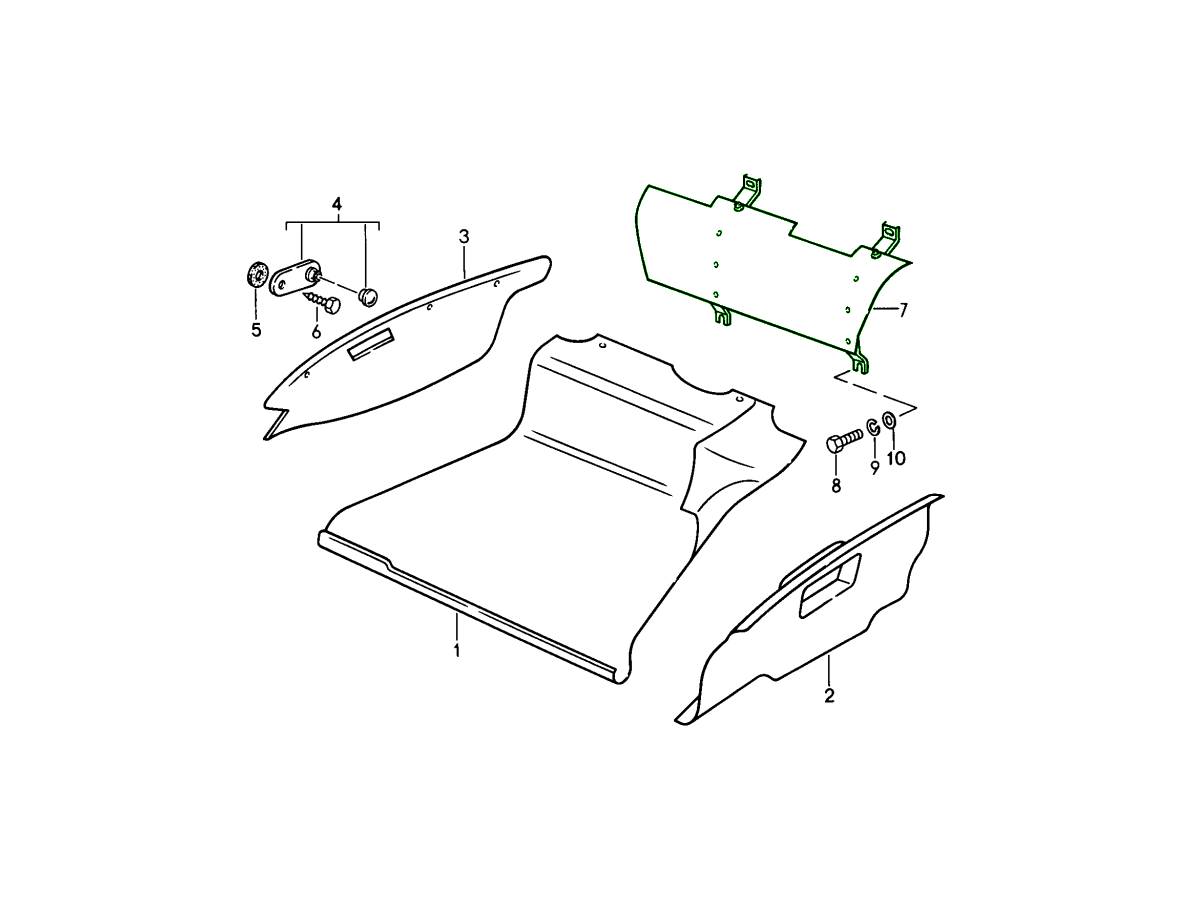 4
3
5
6
7
8
9
10
1
2