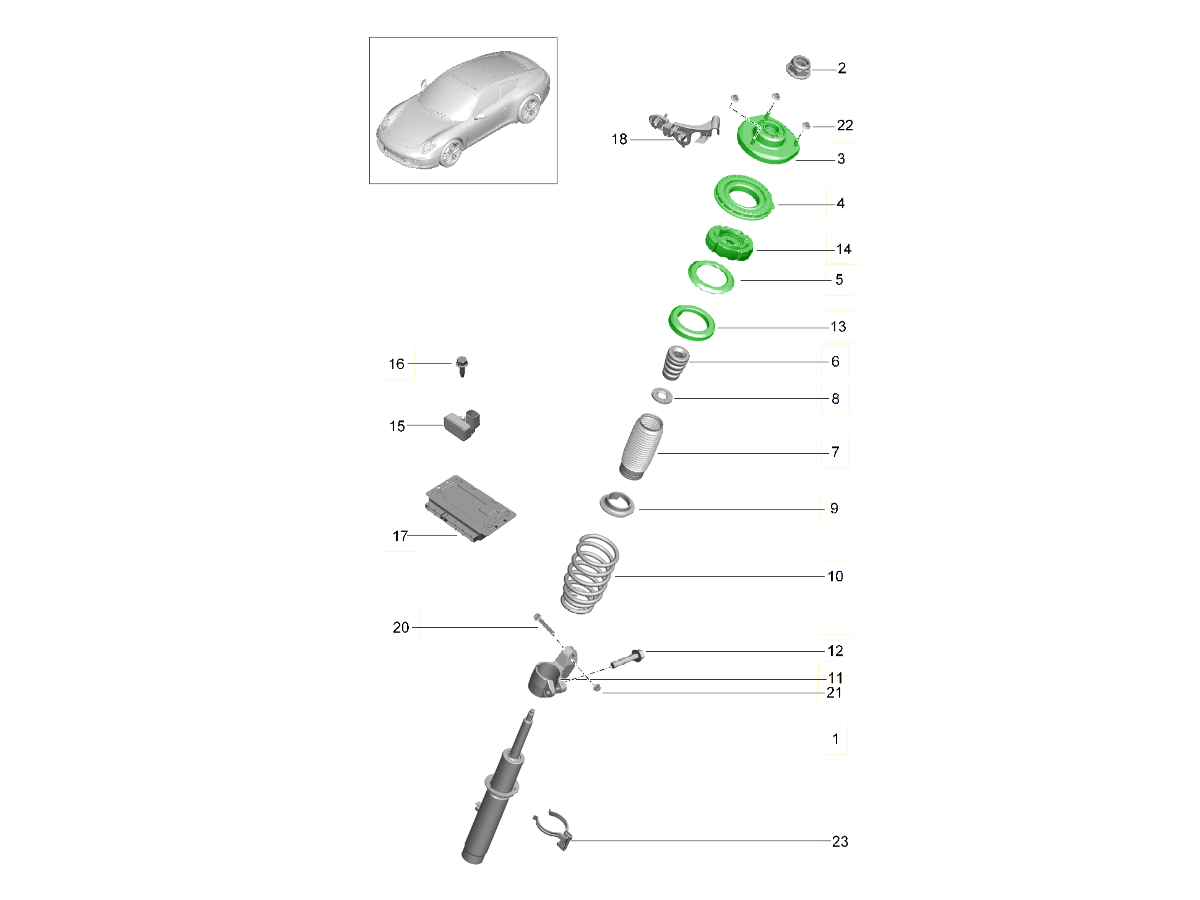 2
18
22
3
4
14
5
13
16
6
8
15
7
9
17
10
20
12
11
21
1
23