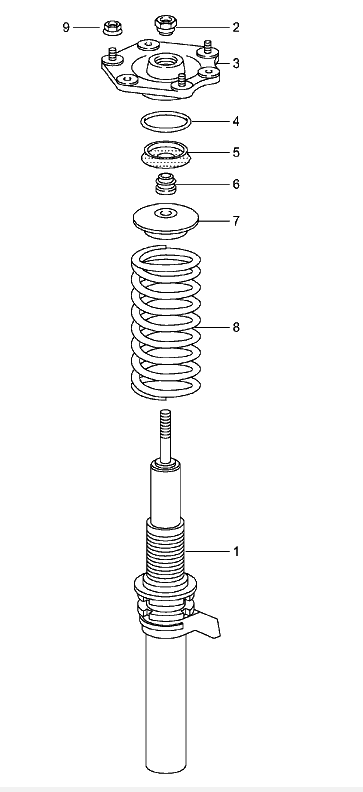 9
2
3
4
5
6
7
8
1