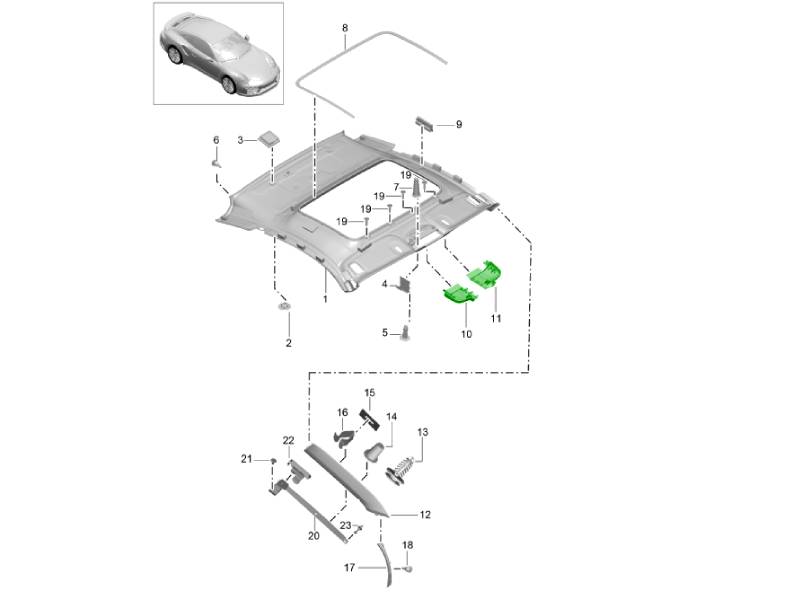 8
9
6
3
19
7
19
19
19
4
1
11
10
5
2
15
16
14
13
22
21
12
23
20
18
17