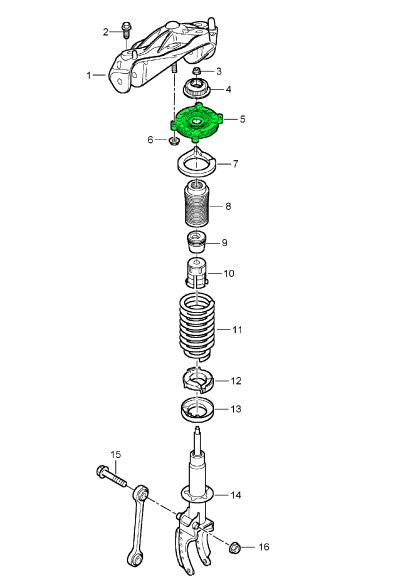 2
1
3
4
5
6
7
8
9
10
11
12
13
15
14
16