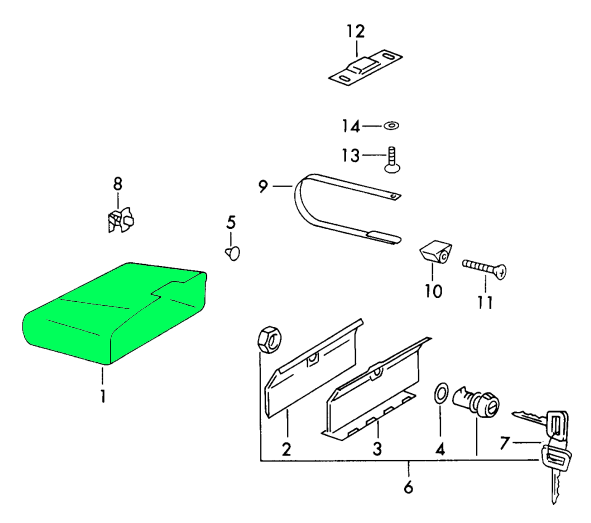 12
14
13
8
9
5
10
11
1
2
3
4
7
6