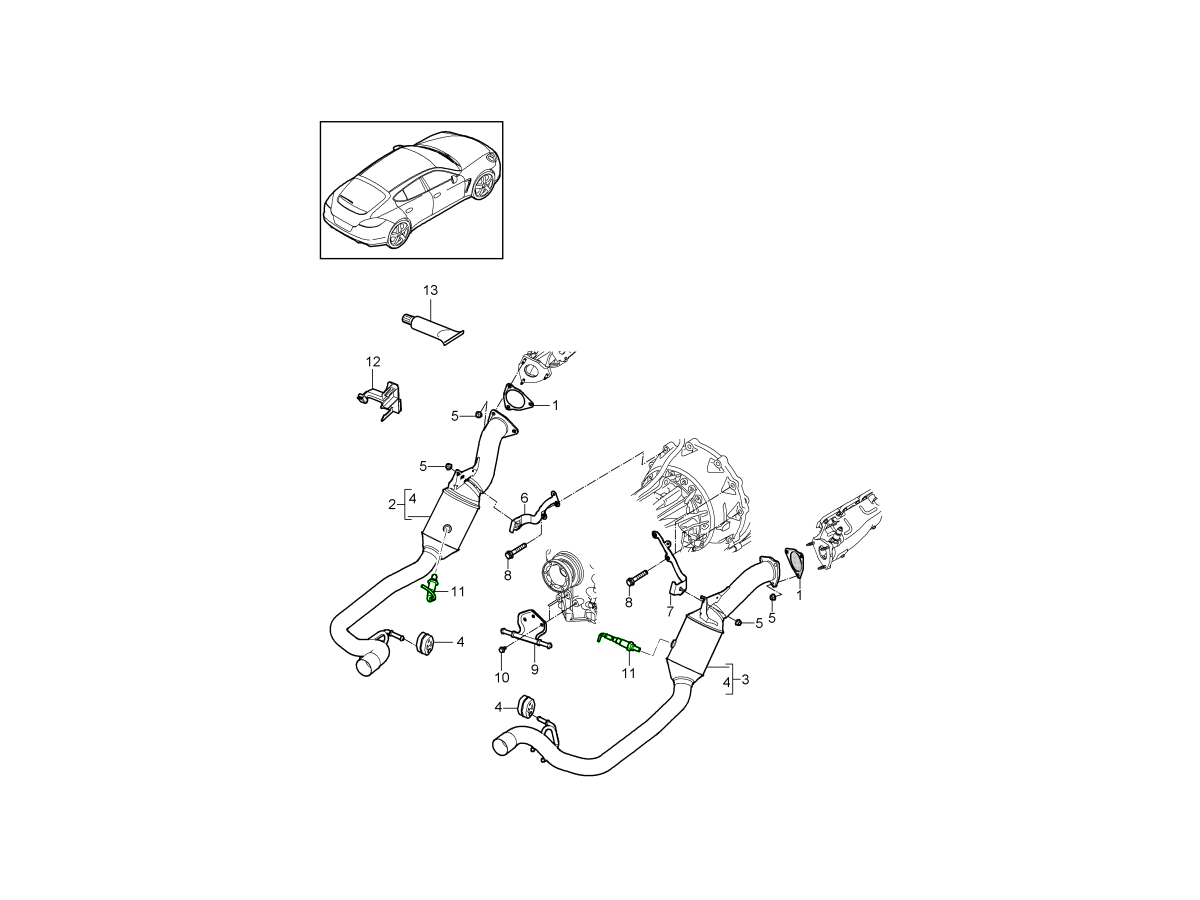 13
12
5
1
5
2
4
6
8
11
4
8
7
1
5
5
9
10
11
4
3
4