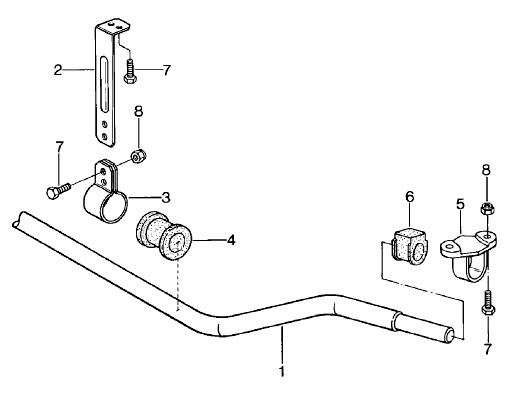 2
7
8
7
3
4
6
5
8
7
1