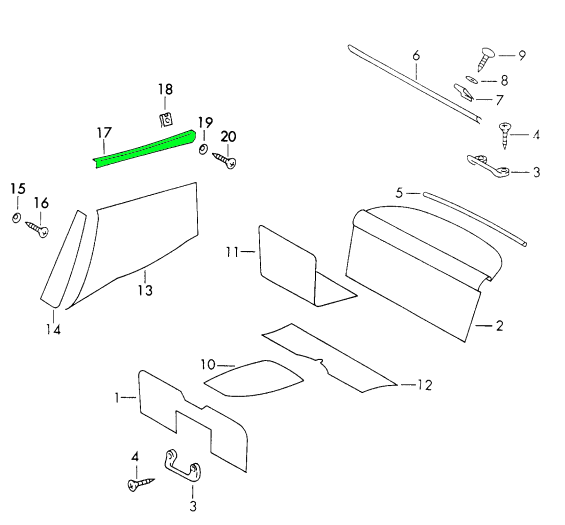 6
9
8
7
4
3
18
17
19
20
15
16
5
11
13
14
2
10
12
1
4
3