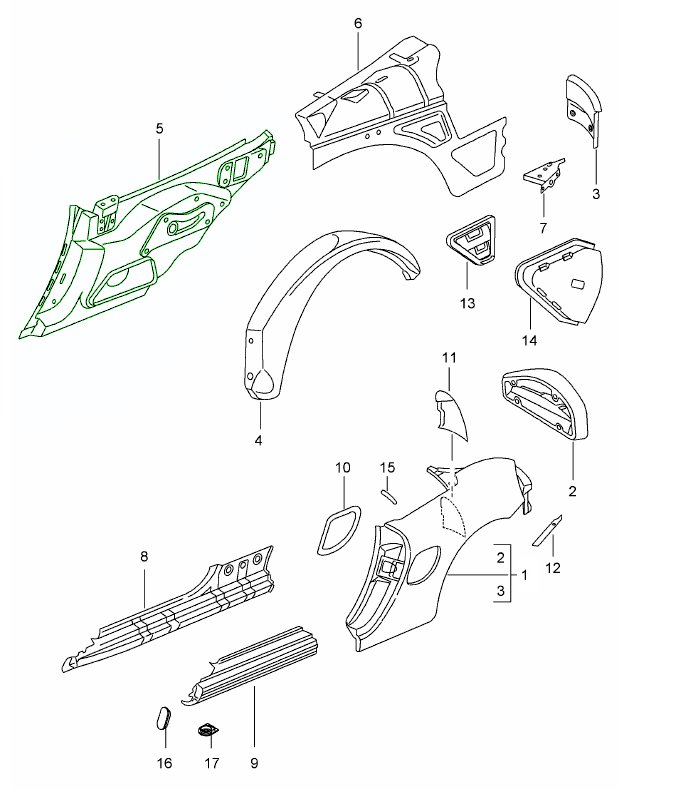 6
5
3
7
13
14
4
11
2
10
15
2
1
3
12
8
9
16
17