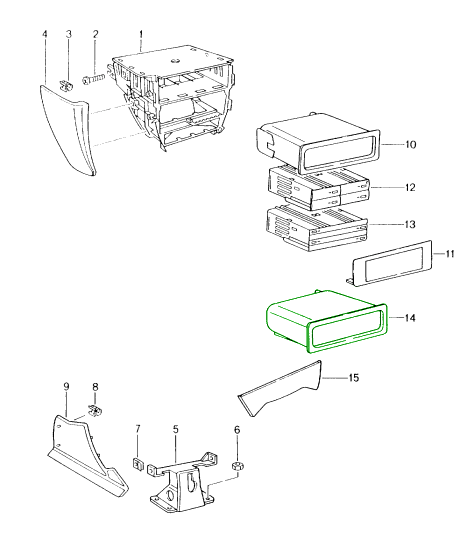 4
3
2
1
10
12
13
11
14
15
9
8
7
5
6