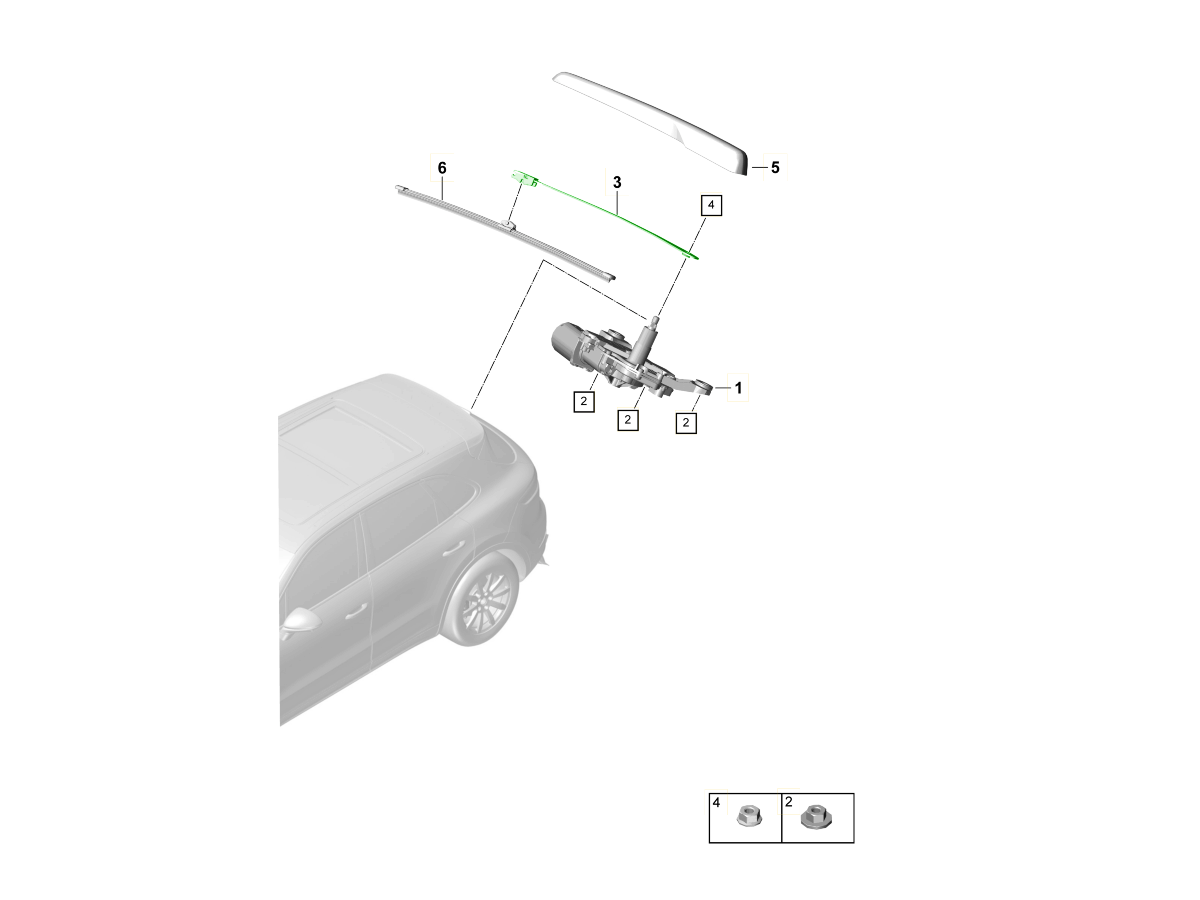 5
6
3
4
1
2
2
2
4
2