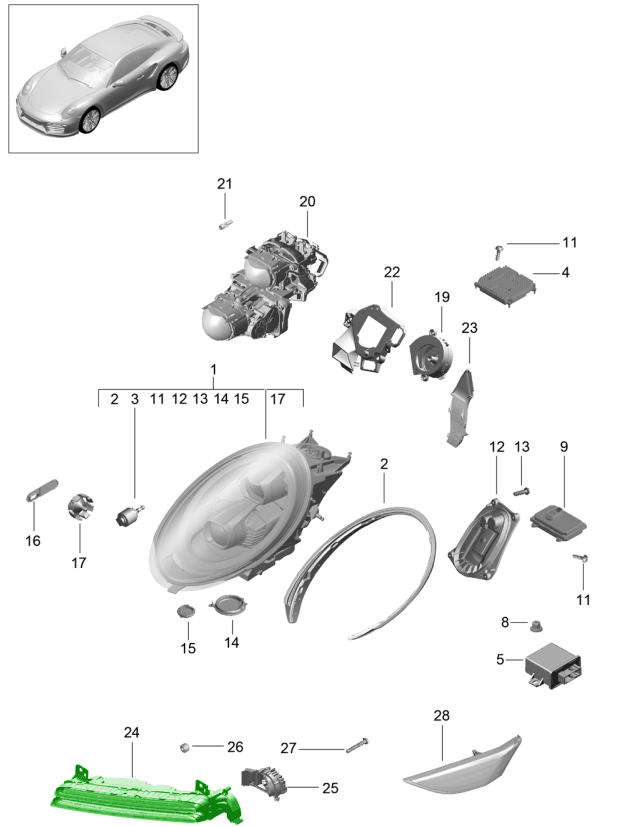 21
20
11
4
22
19
23
1
2 3 11 12 13 14 15 17
2
12 13 9
16
17
11
15 14
8
5
24 26
27
28
25