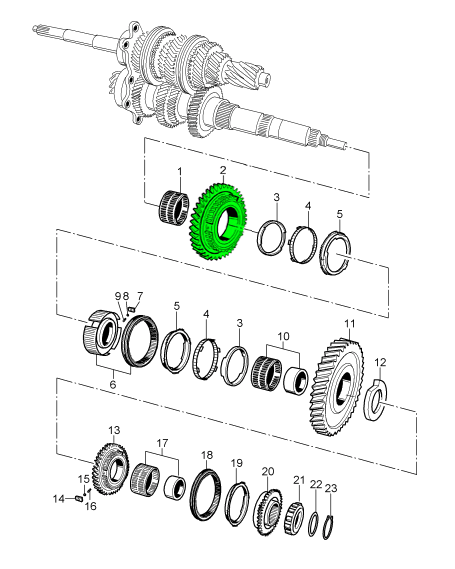 1
2
3
4
5
9 8 7
5
4
3
10
11
12
6
13
17
18
19
20
21
22
23
15
14
16