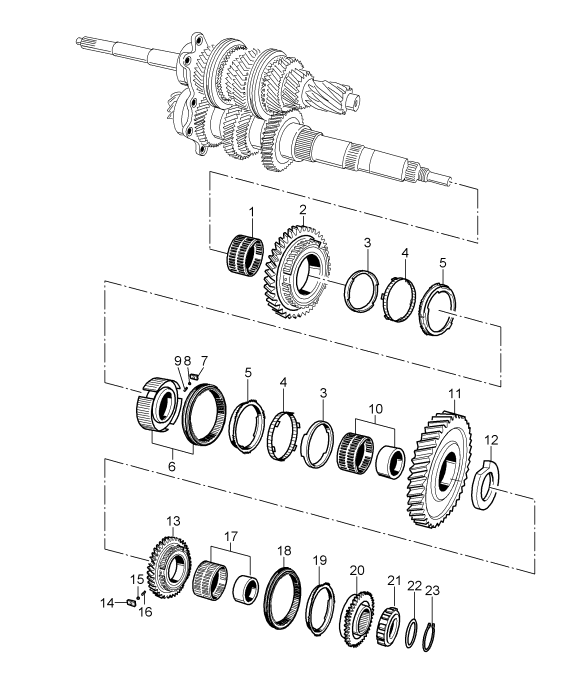 1
2
3
4
5
9 8 7
5
4
3
10
11
12
6
13
17
18
19
20
21
22
23
15
14
16