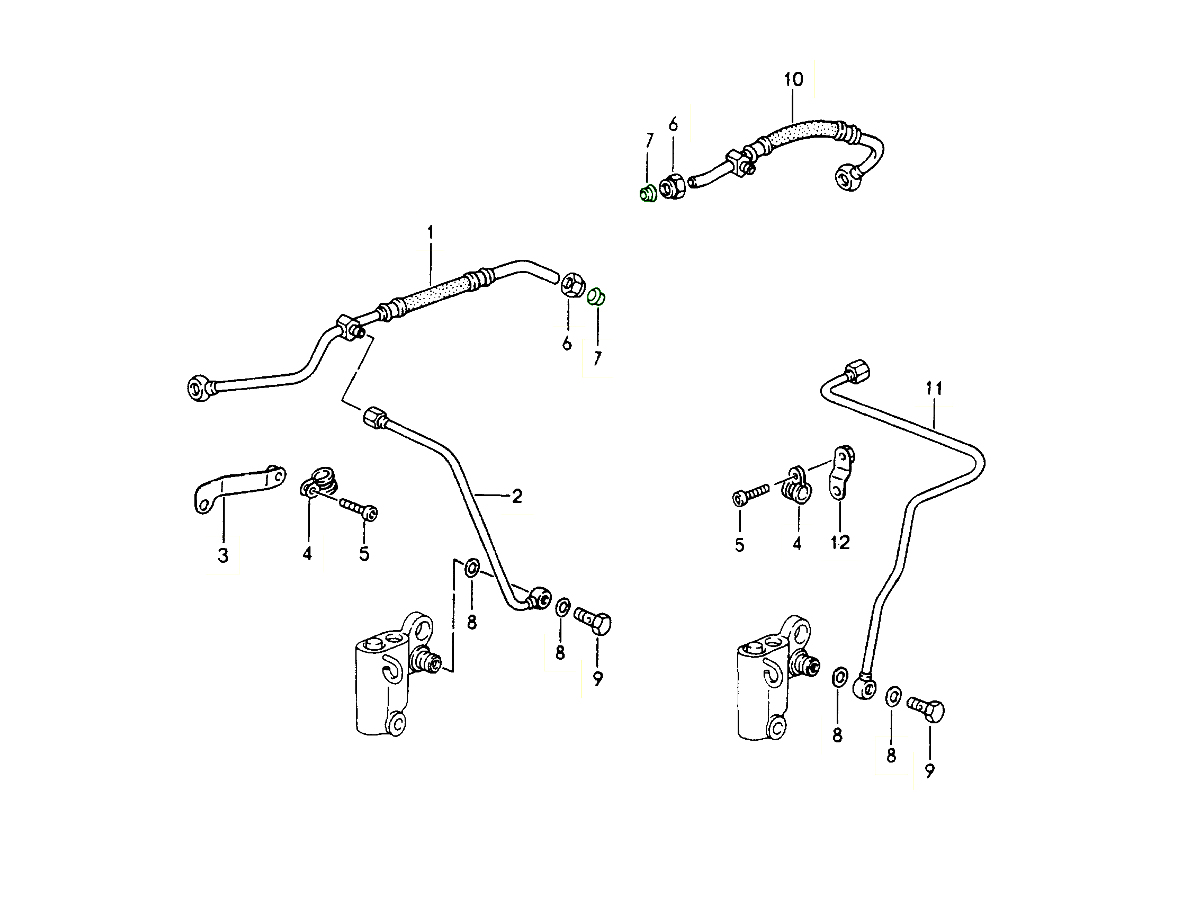 10
7
6
1
6
7
11
2
3
4
5
5
4
12
8
8
9
8
8
9