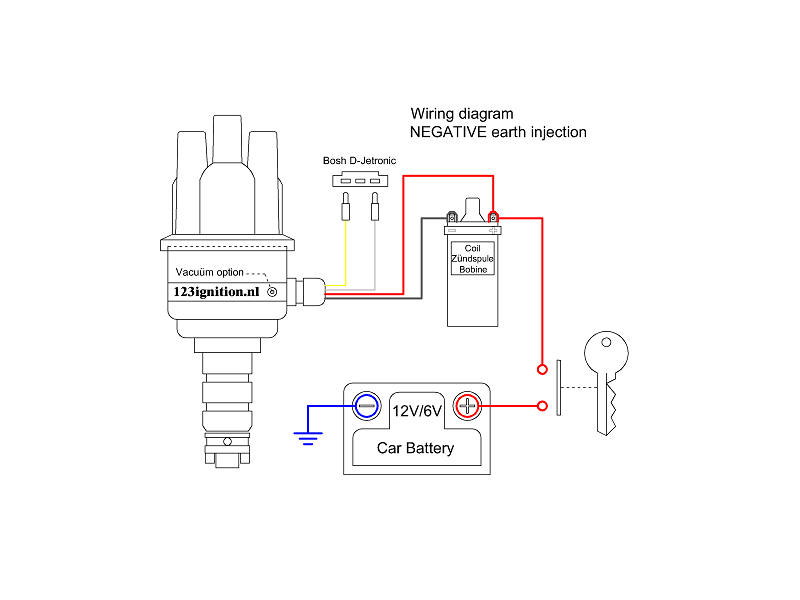 Wiring diagram
NEGATIVE earth injection

Bosh D-Jetronic

Vacuüm option

123ignition.nl

Coil
Zündspule
Bobine

12V/6V

Car Battery