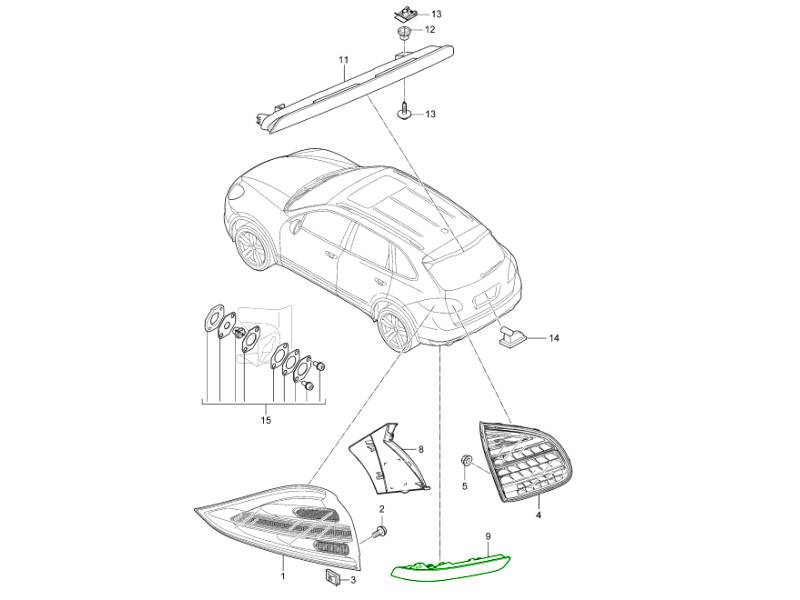 13
12
11
13
14
15
8
5
4
2
9
1
3