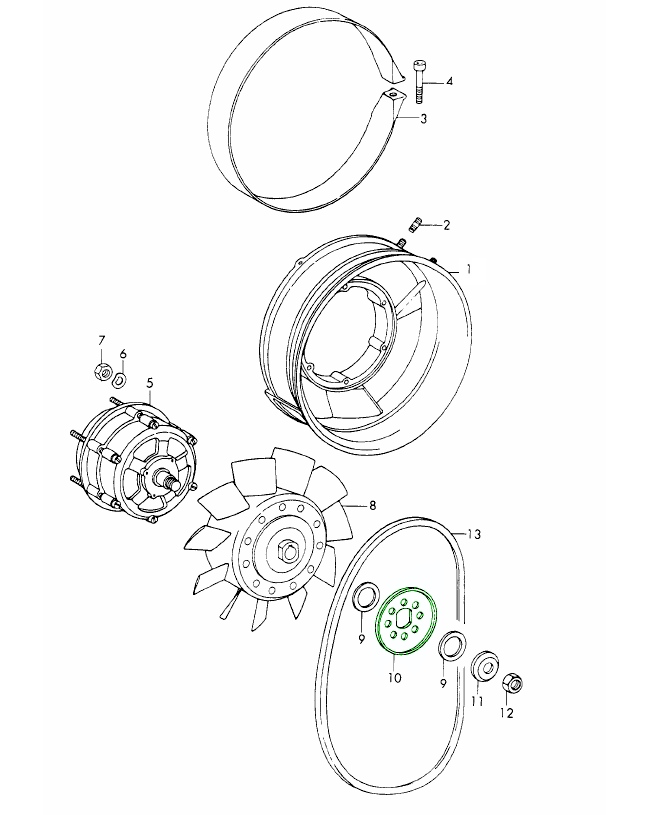 4
3
2
1
7
6
5
8
13
9
10
9
11
12