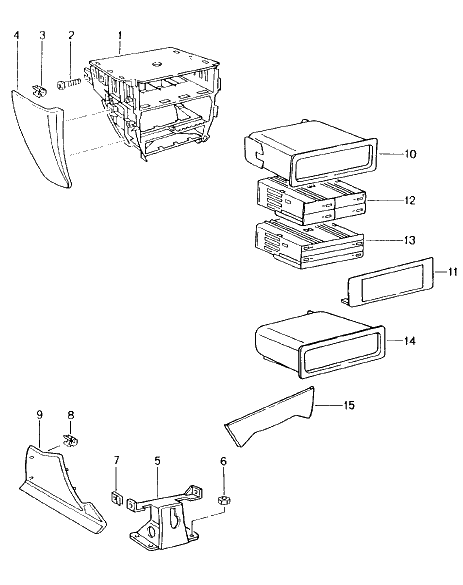 4
3
2
1
10
12
13
11
14
15
9
8
7
5
6