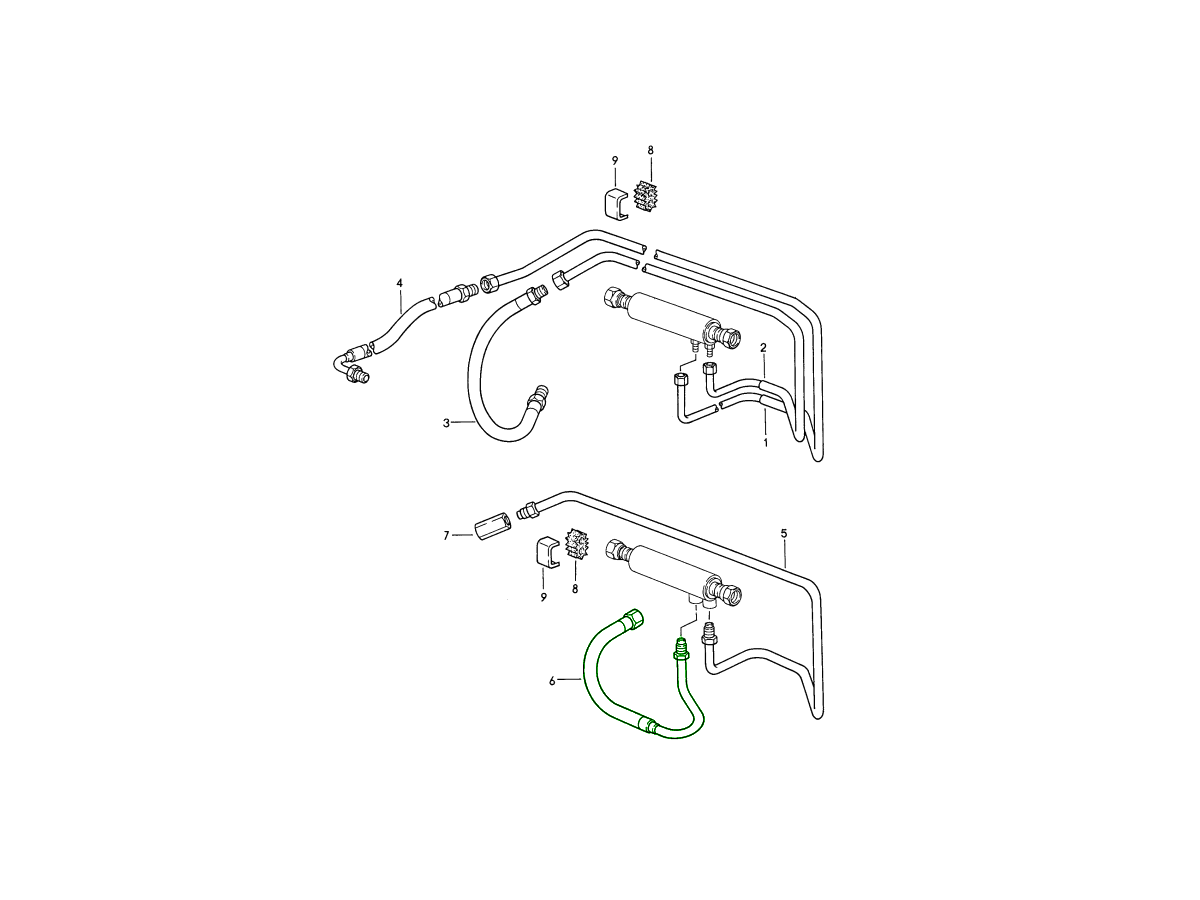 9
8
4
2
3
1
7
5
9
8
6