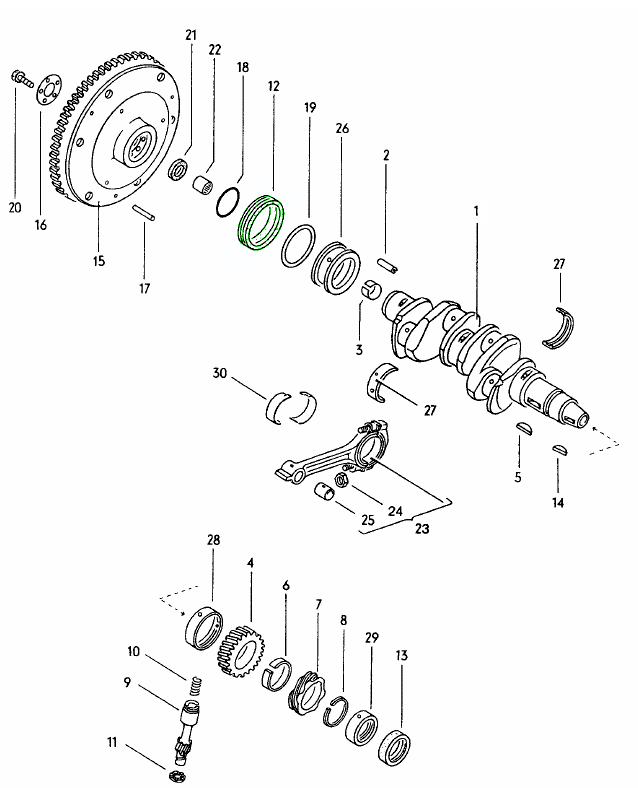 21
22
18
12
19
26
2
1
27
20
16
15
17
3
30
27
5
14
24
25
23
28
4
6
7
8
29
13
10
9
11