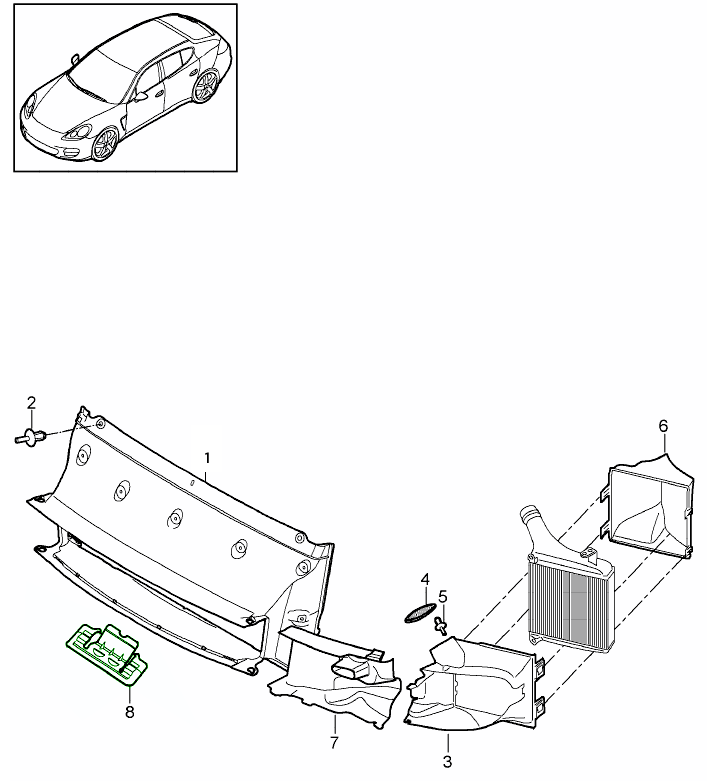 2
1
6
4
5
8
7
3