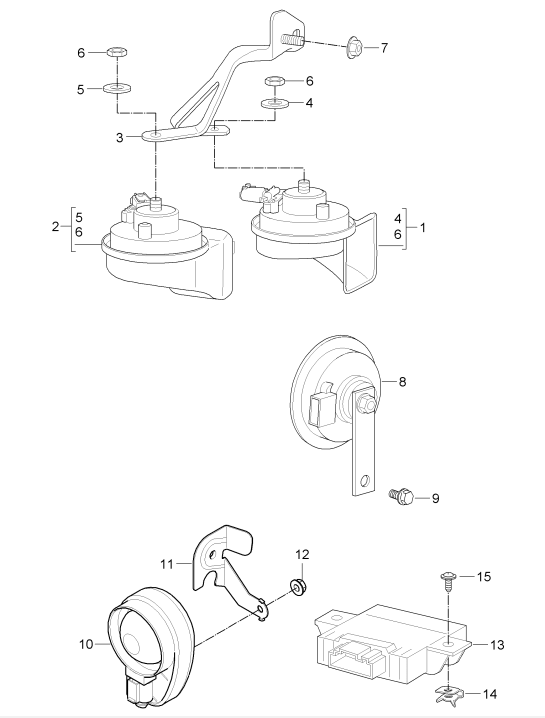 6
7
5
6
4
3
2
5
6
4
6
1
8
9
11
12
15
10
13
14