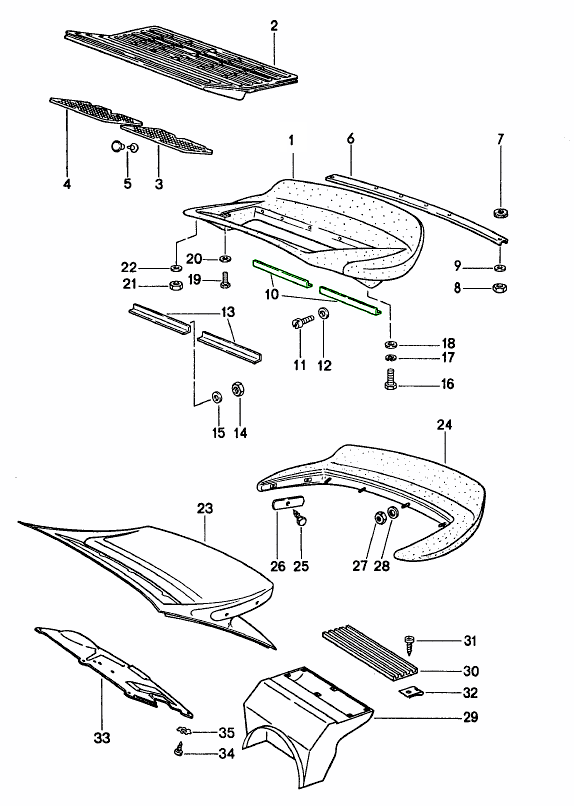 2
4
5
3
1
6
7
22
20
21
19
9
8
10
13
11
12
18
17
16
15
14
24
23
26
25
27
28
31
30
32
29
33
35
34