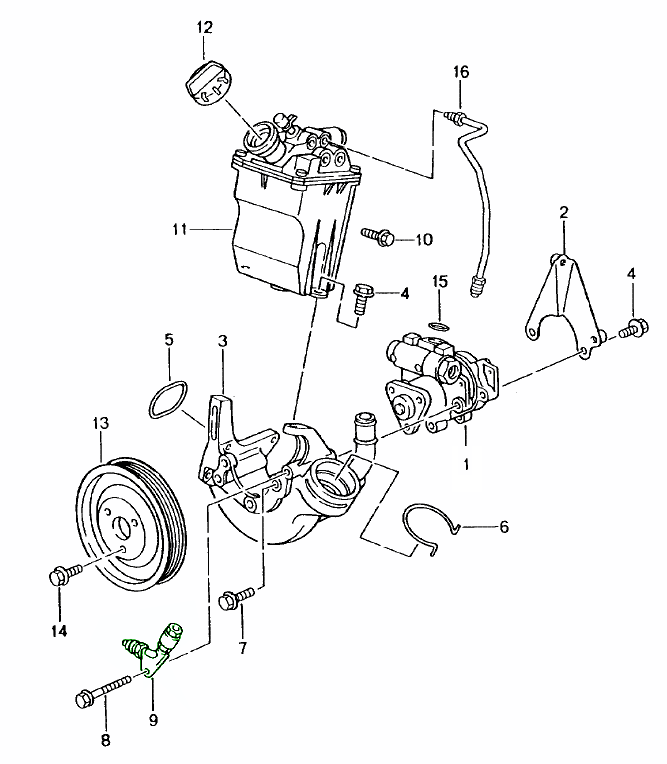 12
16
11
10
2
4
15
4
5
3
13
1
6
14
7
9
8