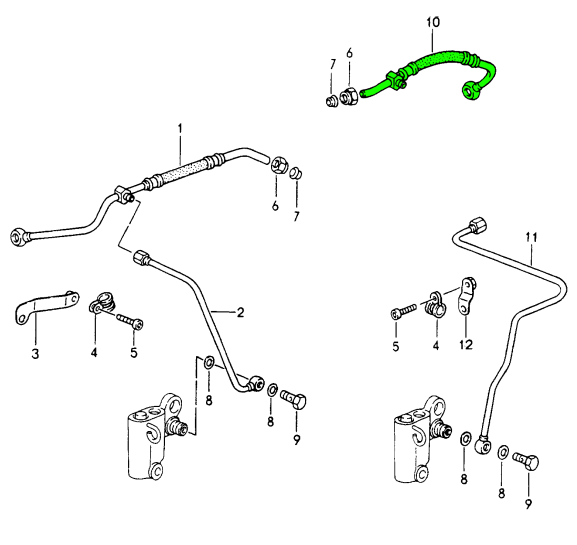 10
7
6
1
6
7
11
2
3
4
5
5
4
12
8
8
9
8
8
9