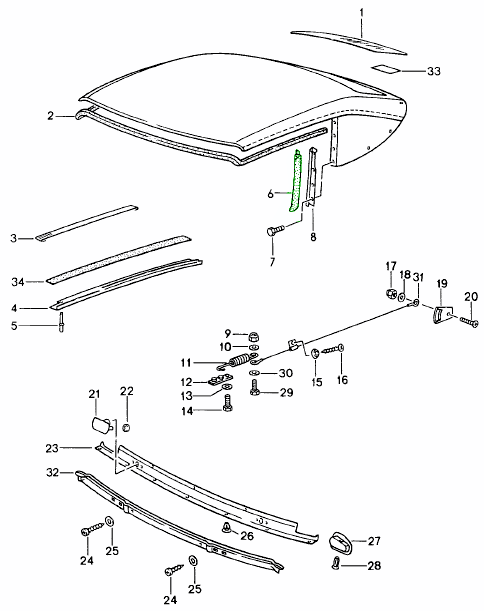 1
33
2
6
8
7
3
34
4
5
17
18
31
19
20
9
10
11
12
13
14
30
29
15
16
21
22
23
32
26
27
28
24
25
24
25