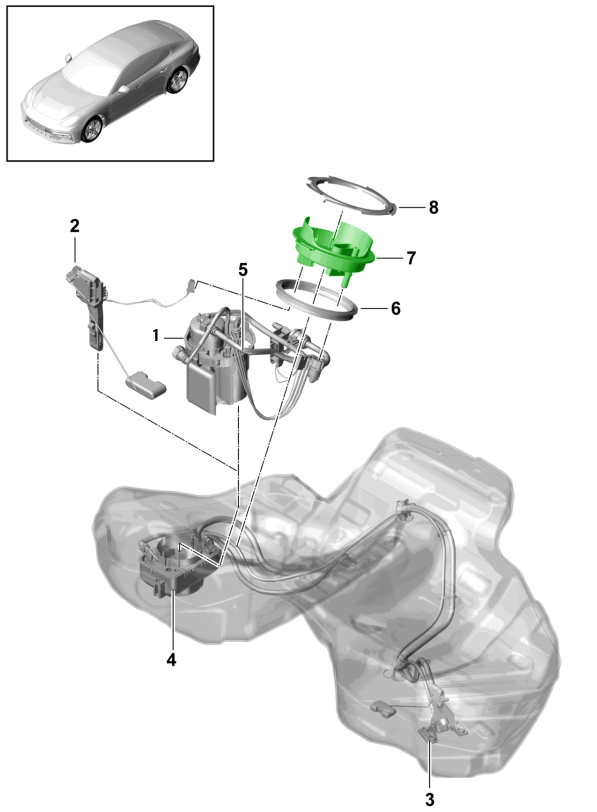 8
2
7
5
6
1
4
3