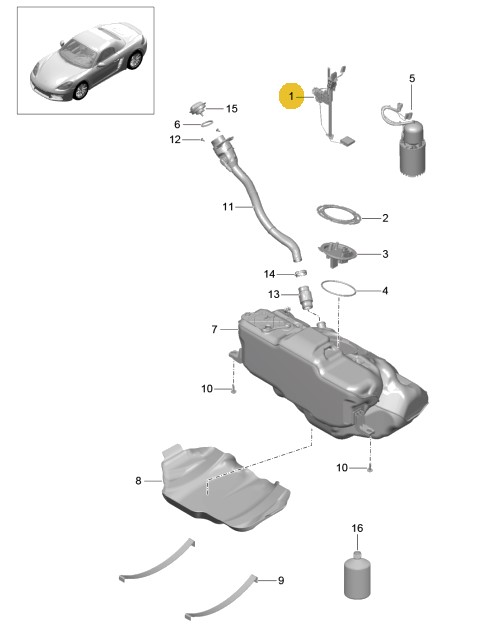 1
5
15
6
12
11
2
3
14
4
13
7
10
10
8
16
9