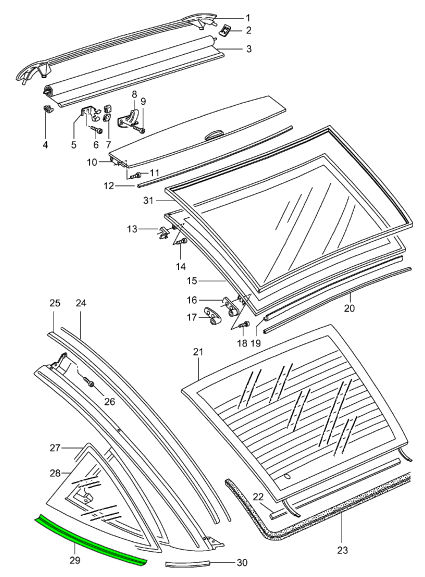 1
2
3
4
5
6
7
8
9
10
11
12
31
13
14
15
16
17
18
19
20
25
24
21
26
27
28
22
23
29
30