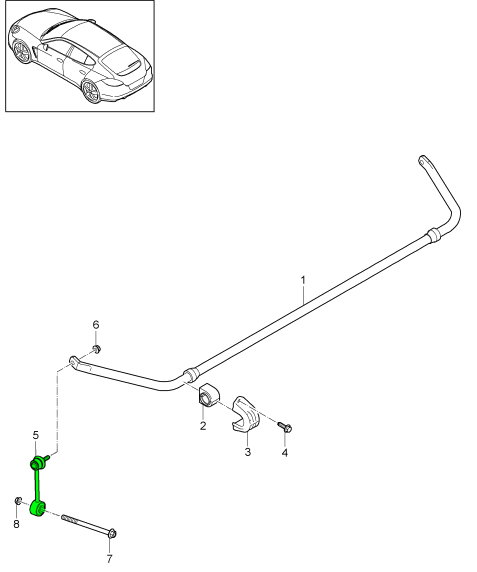 1
6
2
3
4
5
8
7