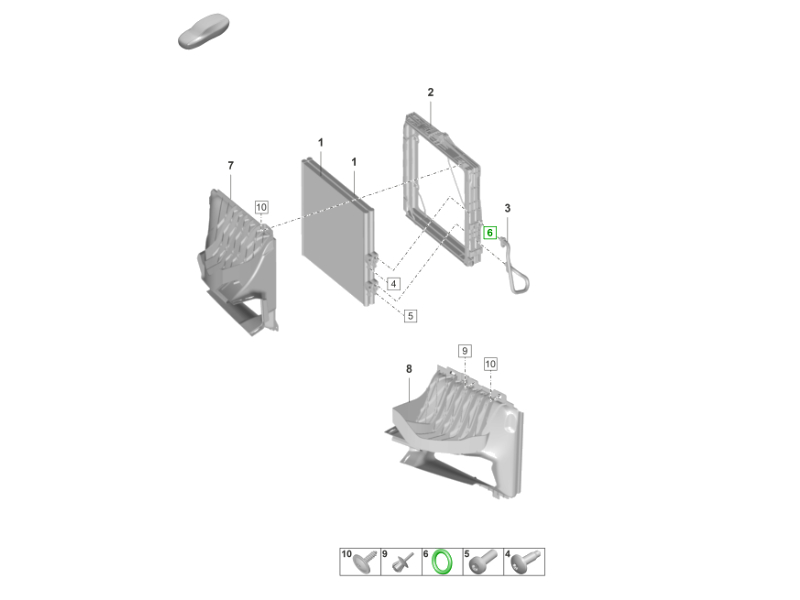 2
1
1
7
10
3
6
4
5
9
10
8
10 9 6 5 4