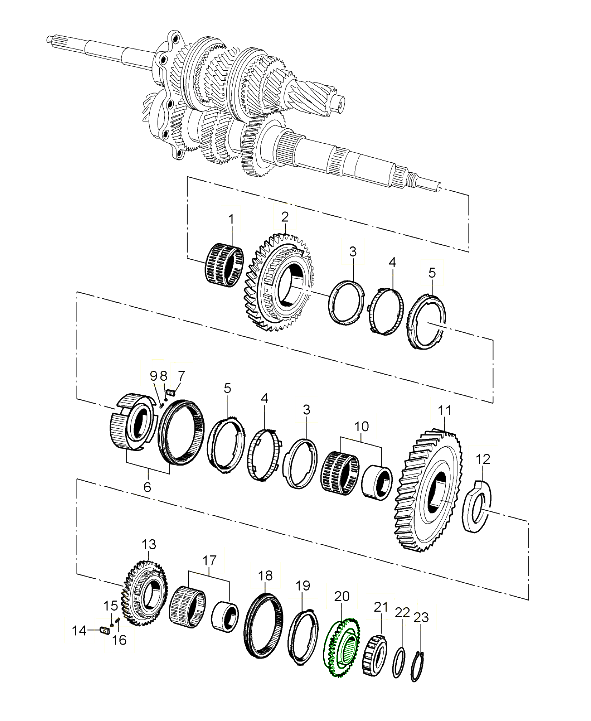 1
2
3
4
5
9 8 7
5
4
3
10
11
12
6
13
17
18
19
20
21
22
23
15
14
16