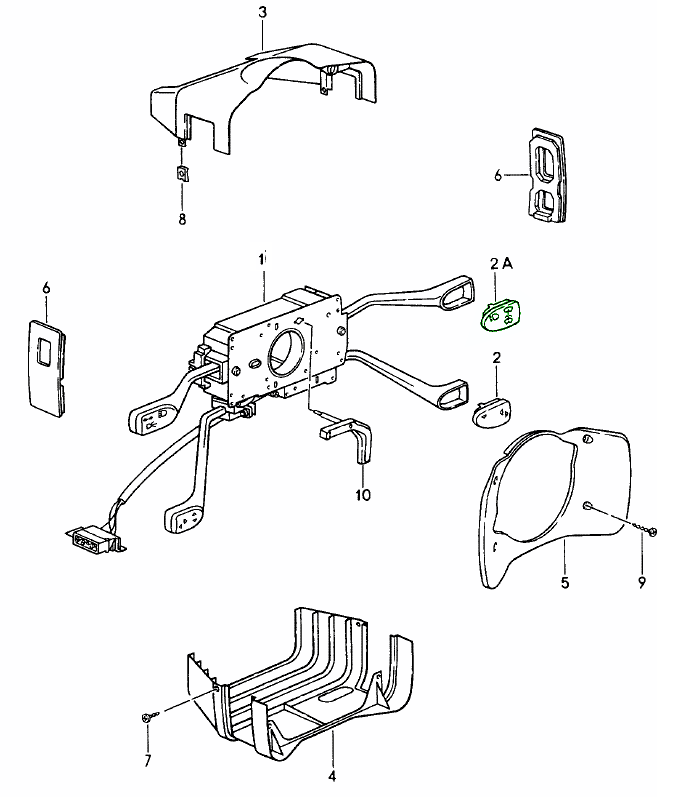 3

6

8

1

2 A

6

2

10

5

9

7

4