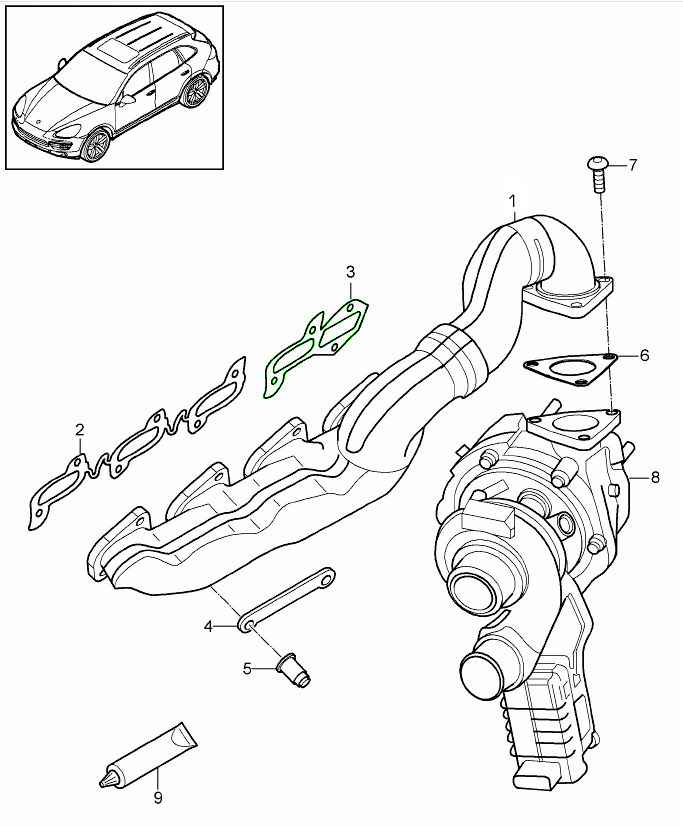 7
1
3
6
2
8
4
5
9