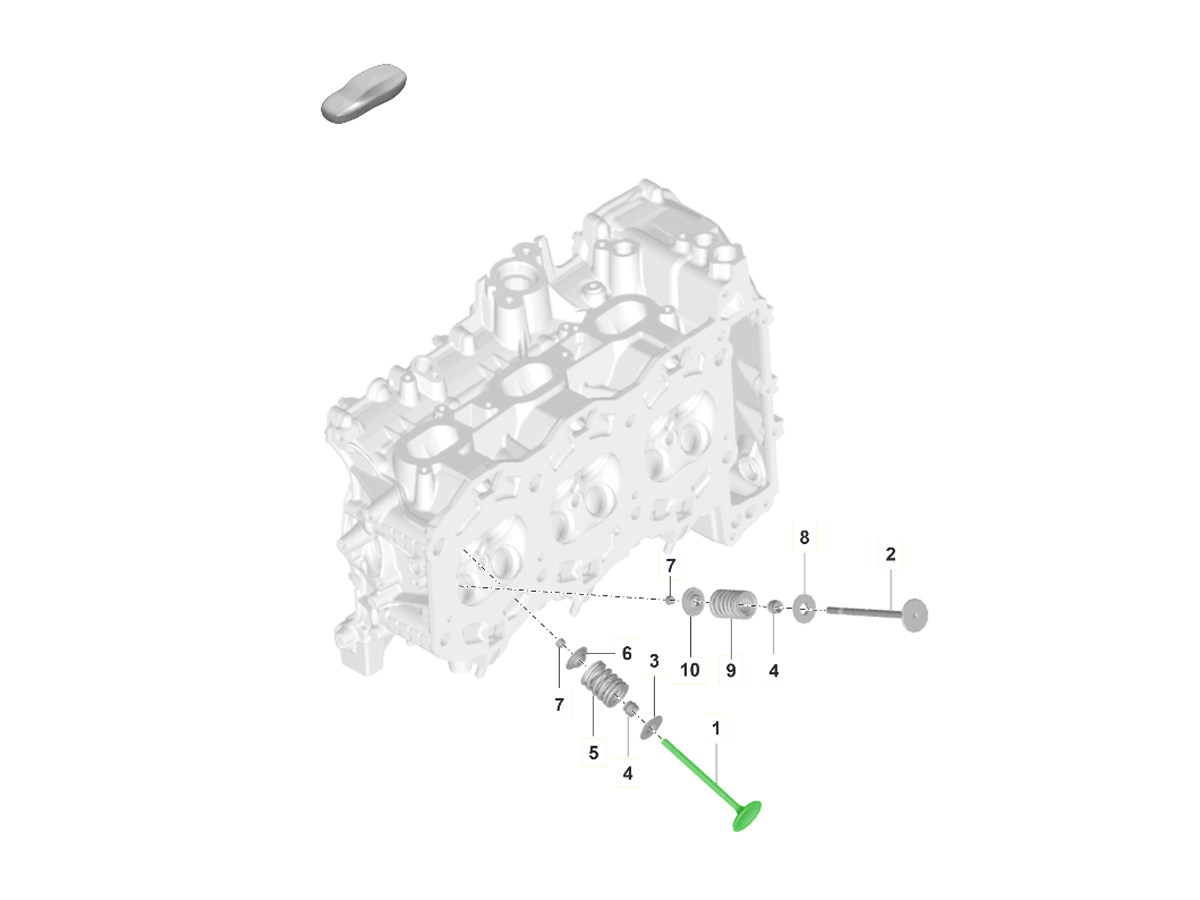 8
2
7
10
9
4
6
3
7
1
5
4